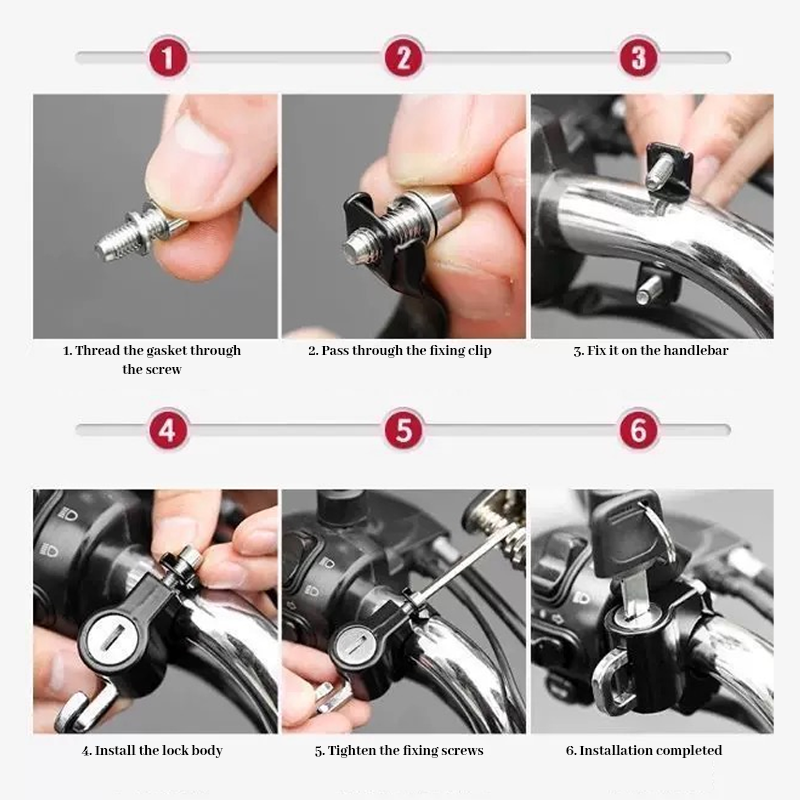 1

2

3

1. Thread the gasket through the screw

2. Pass through the fixing clip

3. Fix it on the handlebar

4

5

6

4. Install the lock body

5. Tighten the fixing screws

6. Installation completed